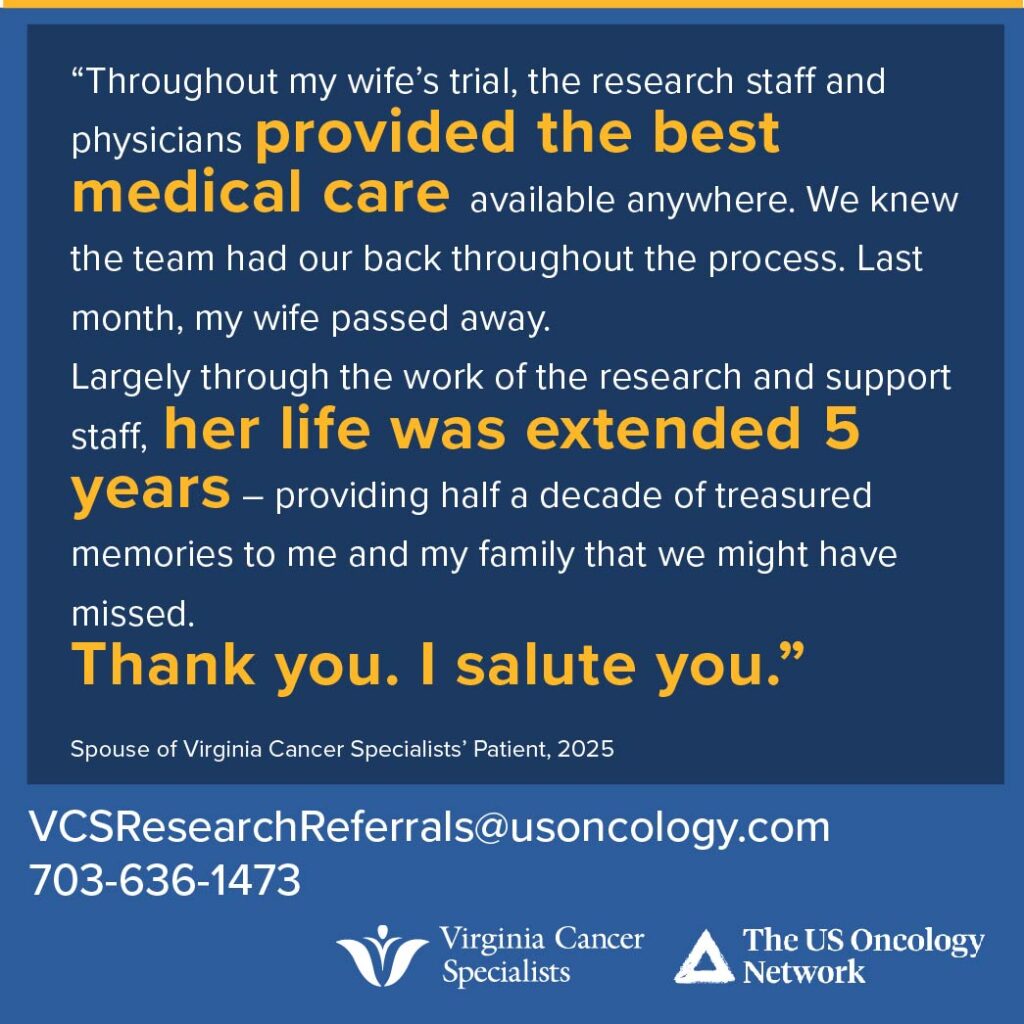 “Throughout my wife’s trial, the research staff and physicians provided the best medical care available anywhere. We knew the team had our back throughout the process. Last month, my wife passed away.

Largely through the work of the research and support staff, her life was extended 5 years – providing half a decade of treasured memories to me and my family that we might have missed.

Thank you. I salute you.”

Spouse of Virginia Cancer Specialists’ Patient, 2025

VCSResearchReferrals@usoncology.com
703-636-1473

Virginia Cancer Specialists

The US Oncology Network